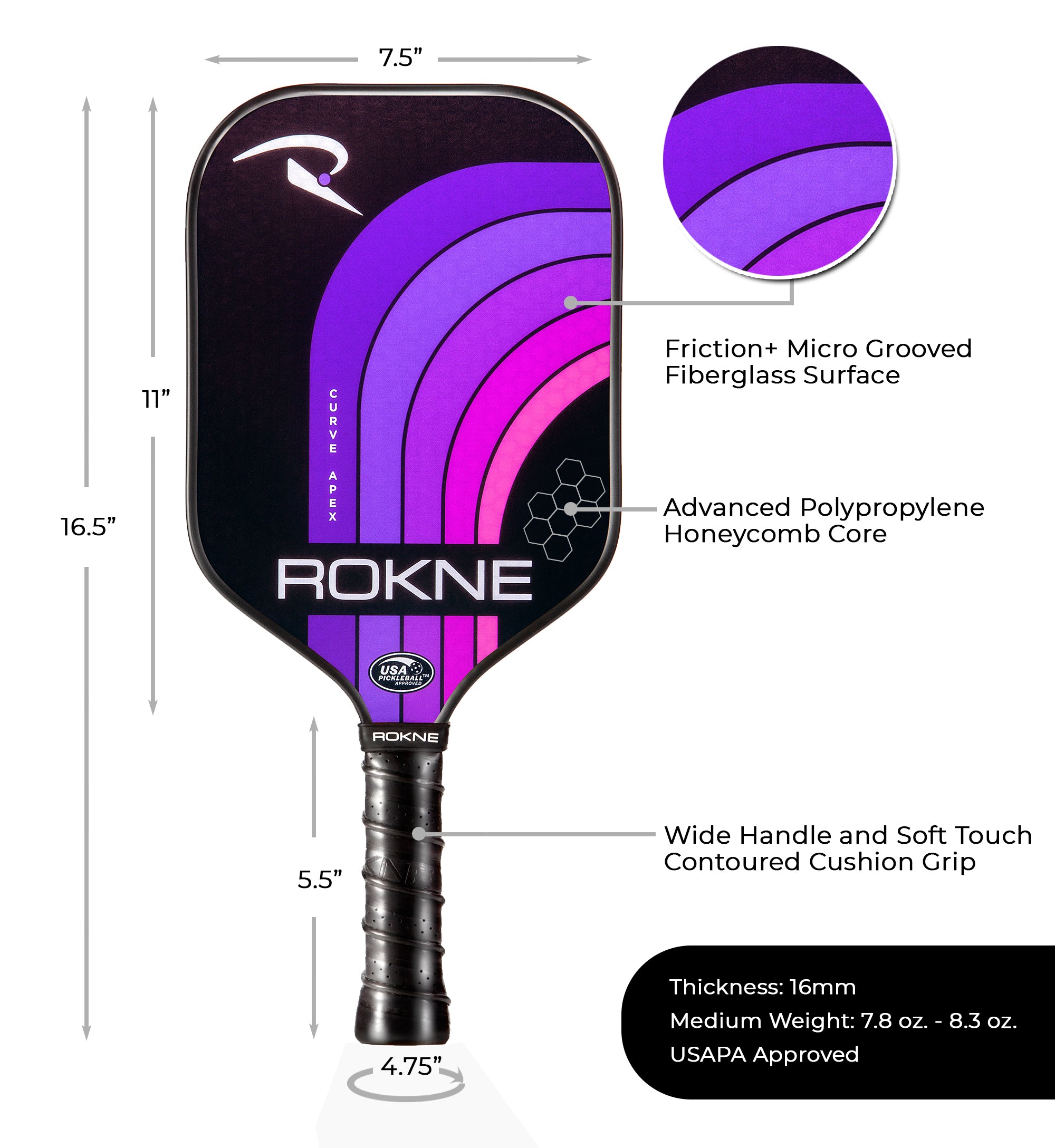 7.5”

11”

16.5”

CURVE APEX

ROKNE

USA PICKLEBALL™ APPROVED

ROKNE

5.5”

4.75”

Friction+ Micro Grooved Fiberglass Surface

Advanced Polypropylene Honeycomb Core

Wide Handle and Soft Touch Contoured Cushion Grip

Thickness: 16mm
Medium Weight: 7.8 oz. - 8.3 oz.
USAPA Approved